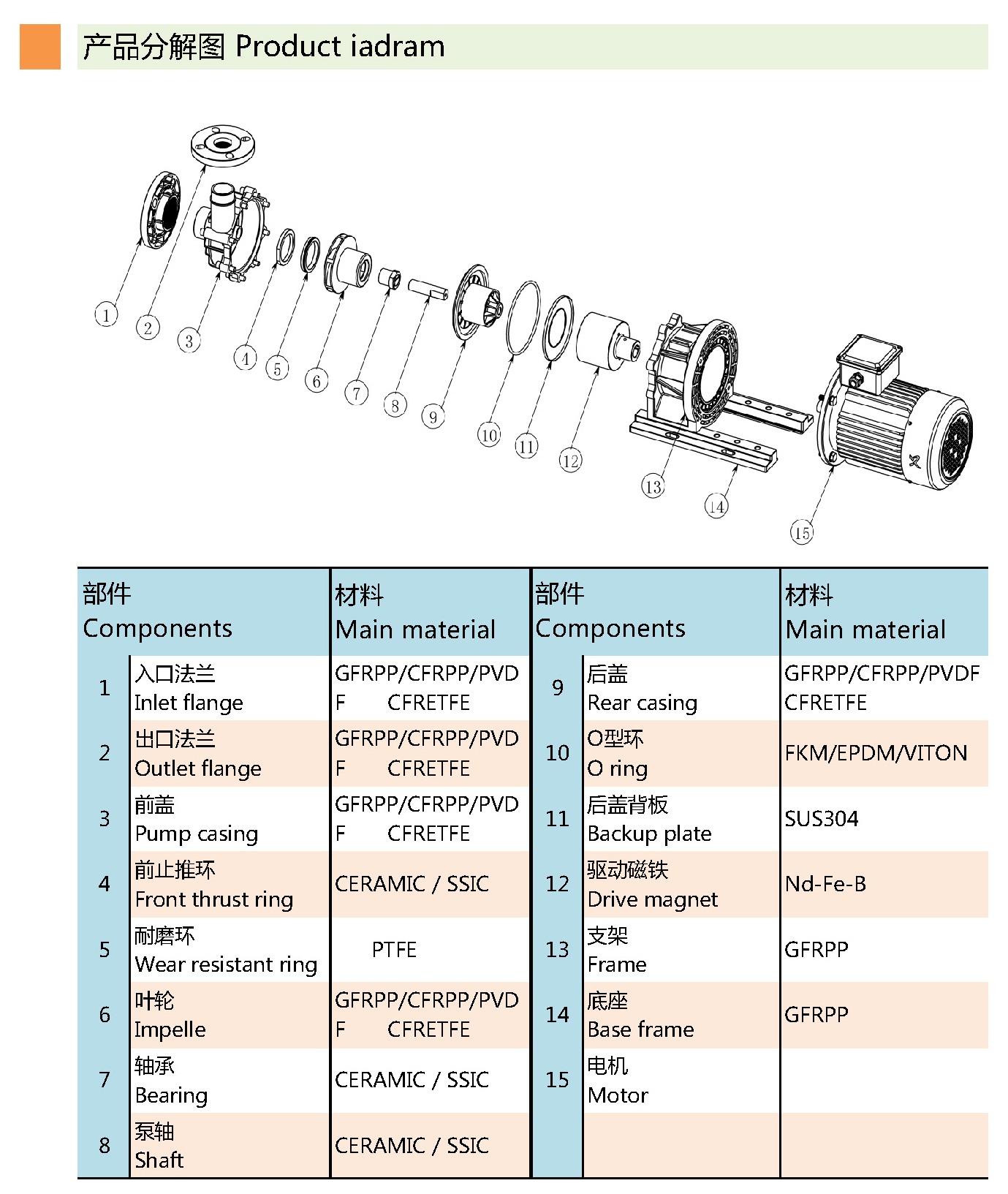 产品分解图 Product iadram

1 2 3 4 5 6 7 8 9 10 11 12 13 14 15

| 部件 Components | | 材料 Main material | 部件 Components | | 材料 Main material |
|---|---|---|---|---|---|
| 1 | 入口法兰 Inlet flange | GFRPP/CFRPP/PVDF CFRETFE | 9 | 后盖 Rear casing | GFRPP/CFRPP/PVDF CFRETFE |
| 2 | 出口法兰 Outlet flange | GFRPP/CFRPP/PVDF CFRETFE | 10 | O型环 O ring | FKM/EPDM/VITON |
| 3 | 前盖 Pump casing | GFRPP/CFRPP/PVDF CFRETFE | 11 | 后盖背板 Backup plate | SUS304 |
| 4 | 前止推环 Front thrust ring | CERAMIC / SSIC | 12 | 驱动磁铁 Drive magnet | Nd-Fe-B |
| 5 | 耐磨环 Wear resistant ring | PTFE | 13 | 支架 Frame | GFRPP |
| 6 | 叶轮 Impelle | GFRPP/CFRPP/PVDF CFRETFE | 14 | 底座 Base frame | GFRPP |
| 7 | 轴承 Bearing | CERAMIC / SSIC | 15 | 电机 Motor | |
| 8 | 泵轴 Shaft | CERAMIC / SSIC | | | |